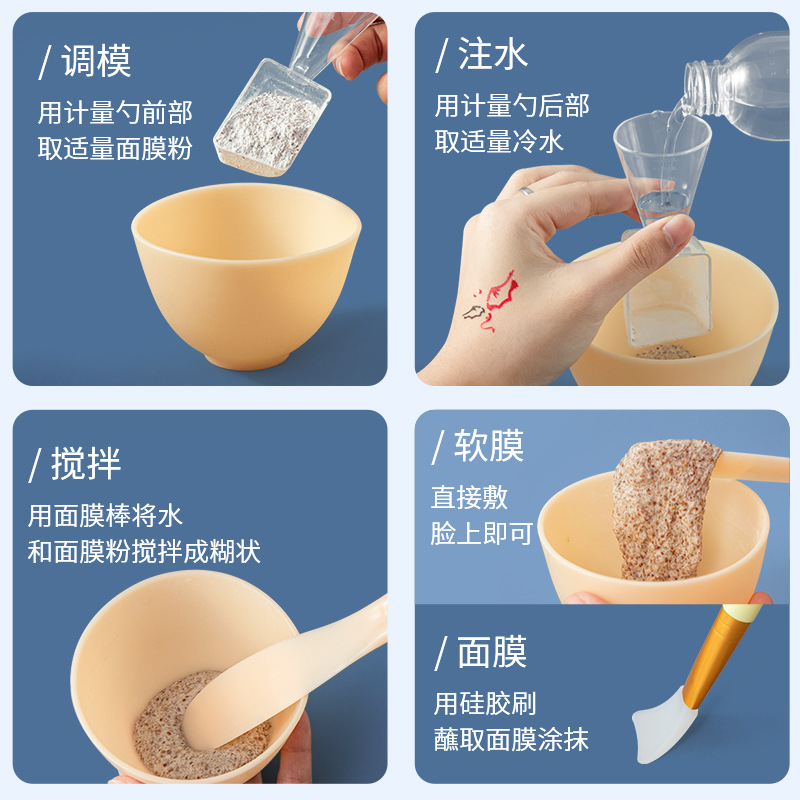 / 调模
用计量勺前部
取适量面膜粉

/ 注水
用计量勺后部
取适量冷水

/ 搅拌
用面膜棒将水
和面膜粉搅拌成糊状

/ 软膜
直接敷
脸上即可

/ 面膜
用硅胶刷
蘸取面膜涂抹